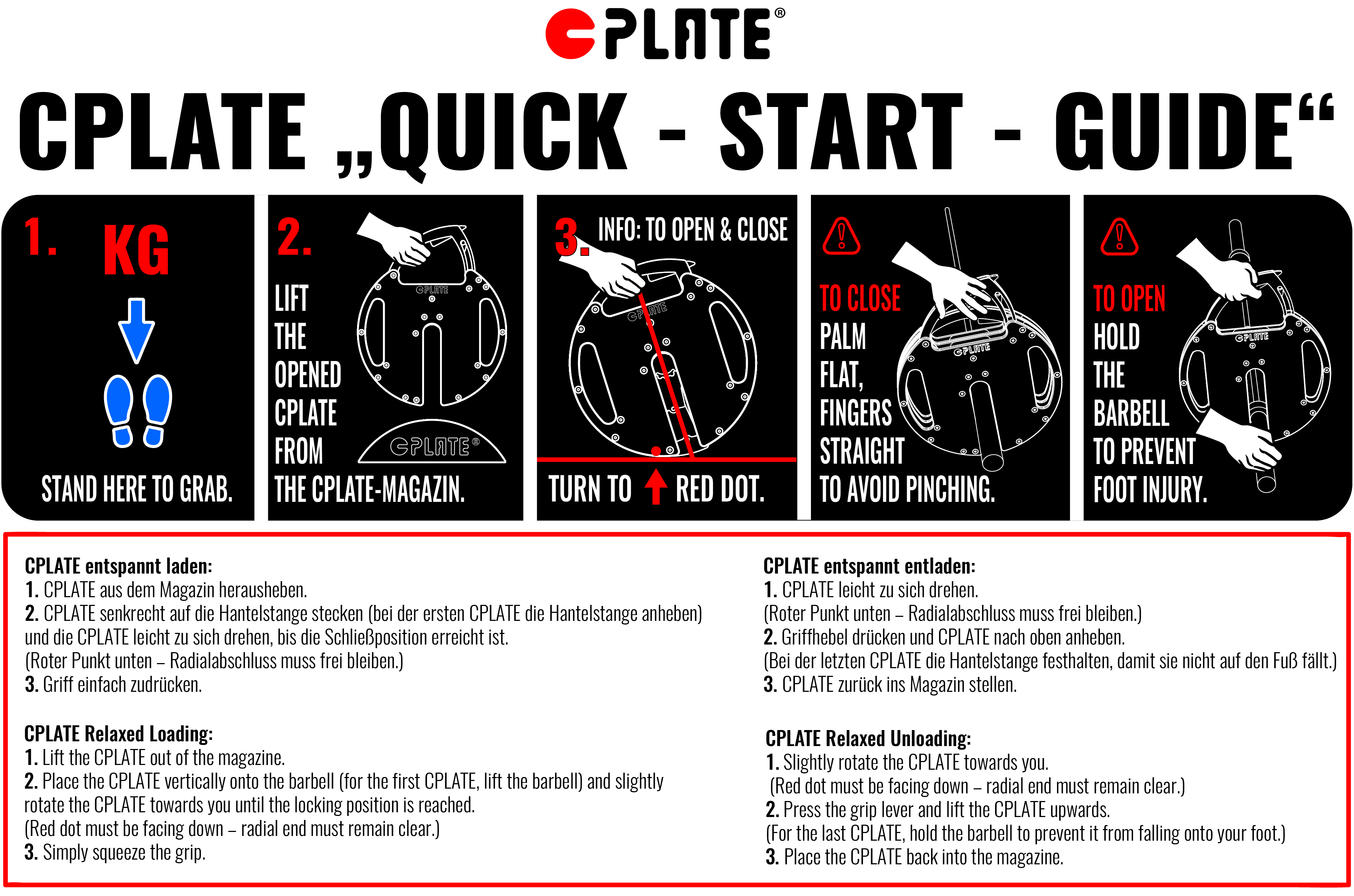 CPLATE®

CPLATE „QUICK - START - GUIDE“

1. KG

STAND HERE TO GRAB.

2. LIFT THE OPENED CPLATE FROM THE CPLATE-MAGAZIN.

CPLATE

CPLATE®

3. INFO: TO OPEN & CLOSE

CPLATE

TURN TO RED DOT.

TO CLOSE PALM FLAT, FINGERS STRAIGHT TO AVOID PINCHING.

CPLATE

TO OPEN HOLD THE BARBELL TO PREVENT FOOT INJURY.

CPLATE

CPLATE entspannt laden:
1. CPLATE aus dem Magazin herausheben.
2. CPLATE senkrecht auf die Hantelstange stecken (bei der ersten CPLATE die Hantelstange anheben) und die CPLATE leicht zu sich drehen, bis die Schließposition erreicht ist.
(Roter Punkt unten – Radialabschluss muss frei bleiben.)
3. Griff einfach zudrücken.

CPLATE Relaxed Loading:
1. Lift the CPLATE out of the magazine.
2. Place the CPLATE vertically onto the barbell (for the first CPLATE, lift the barbell) and slightly rotate the CPLATE towards you until the locking position is reached.
(Red dot must be facing down – radial end must remain clear.)
3. Simply squeeze the grip.

CPLATE entspannt entladen:
1. CPLATE leicht zu sich drehen.
(Roter Punkt unten – Radialabschluss muss frei bleiben.)
2. Griffhebel drücken und CPLATE nach oben anheben.
(Bei der letzten CPLATE die Hantelstange festhalten, damit sie nicht auf den Fuß fällt.)
3. CPLATE zurück ins Magazin stellen.

CPLATE Relaxed Unloading:
1. Slightly rotate the CPLATE towards you.
(Red dot must be facing down – radial end must remain clear.)
2. Press the grip lever and lift the CPLATE upwards.
(For the last CPLATE, hold the barbell to prevent it from falling onto your foot.)
3. Place the CPLATE back into the magazine.