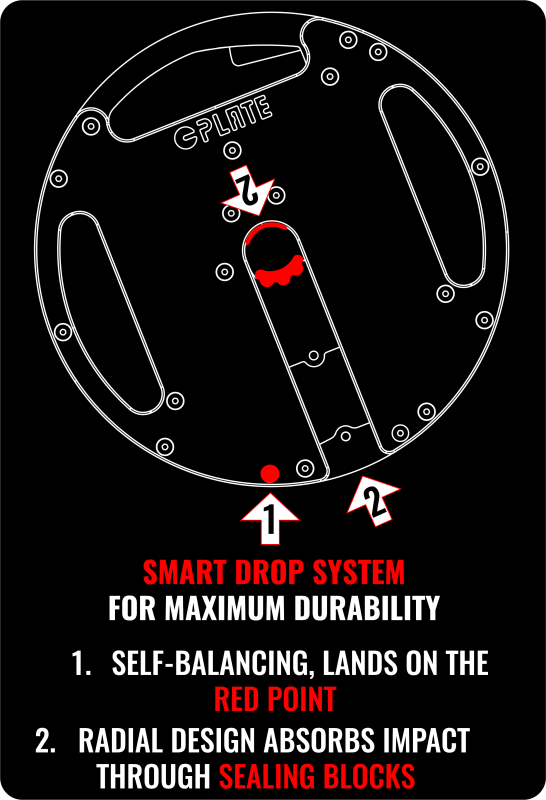 CPLATE

2

1

2

SMART DROP SYSTEM
FOR MAXIMUM DURABILITY

1. SELF-BALANCING, LANDS ON THE RED POINT

2. RADIAL DESIGN ABSORBS IMPACT THROUGH SEALING BLOCKS