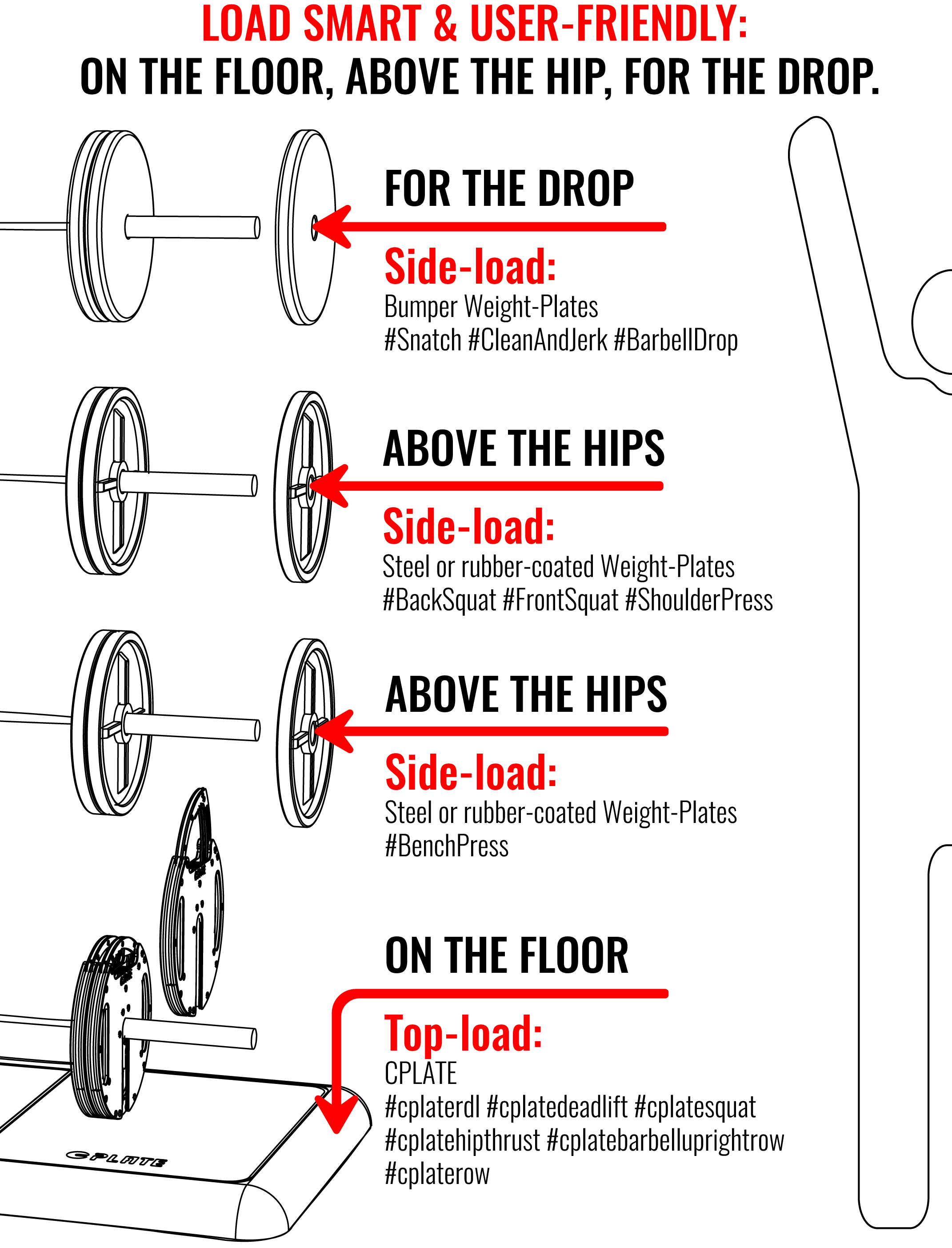 LOAD SMART & USER-FRIENDLY:
ON THE FLOOR, ABOVE THE HIP, FOR THE DROP.

FOR THE DROP

Side-load:
Bumper Weight-Plates
#Snatch #CleanAndJerk #BarbellDrop

ABOVE THE HIPS

Side-load:
Steel or rubber-coated Weight-Plates
#BackSquat #FrontSquat #ShoulderPress

ABOVE THE HIPS

Side-load:
Steel or rubber-coated Weight-Plates
#BenchPress

ON THE FLOOR

Top-load:
CPLATE
#cplaterdl #cplatedeadlift #cplatesquat
#cplatehipthrust #cplatebarbelluprightrow
#cplaterow

CPLATE